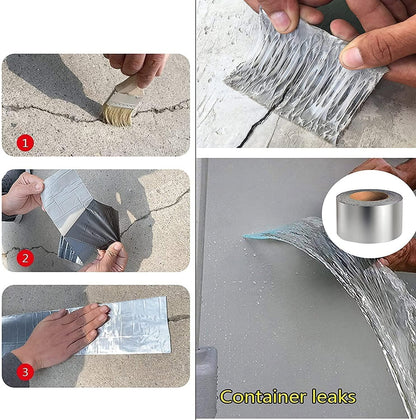 1

2

3

Container leaks